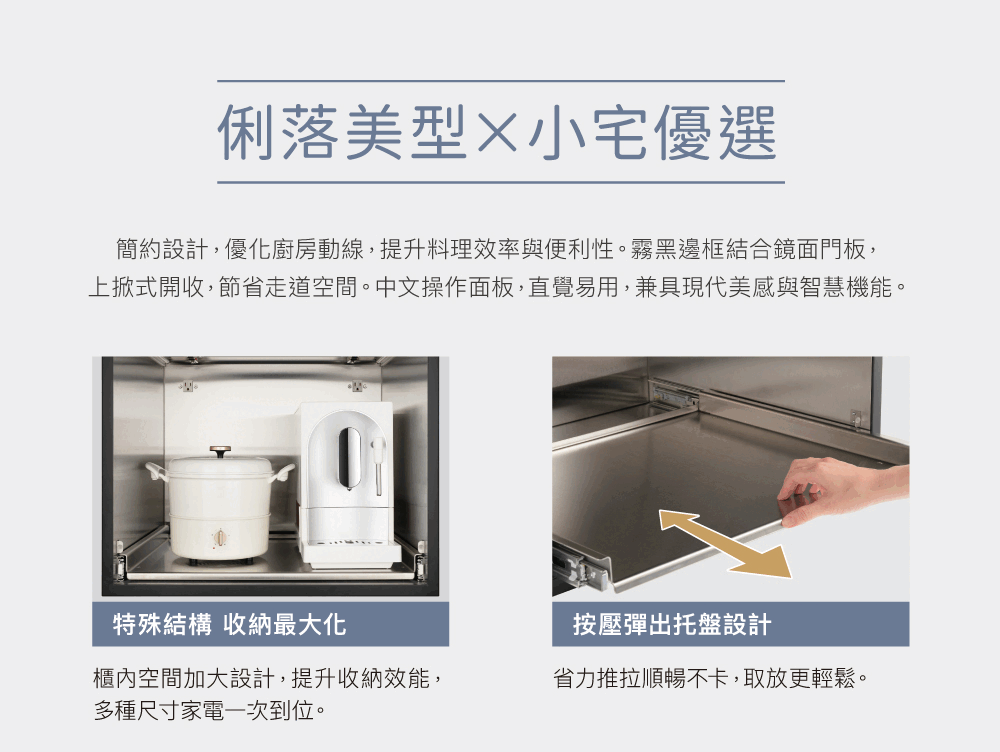 俐落美型×小宅優選

簡約設計，優化廚房動線，提升料理效率與便利性。霧黑邊框結合鏡面門板，上掀式開收，節省走道空間。中文操作面板，直覺易用，兼具現代美感與智慧機能。

特殊結構 收納最大化

櫃內空間加大設計，提升收納效能，多種尺寸家電一次到位。

按壓彈出托盤設計

省力推拉順暢不卡，取放更輕鬆。