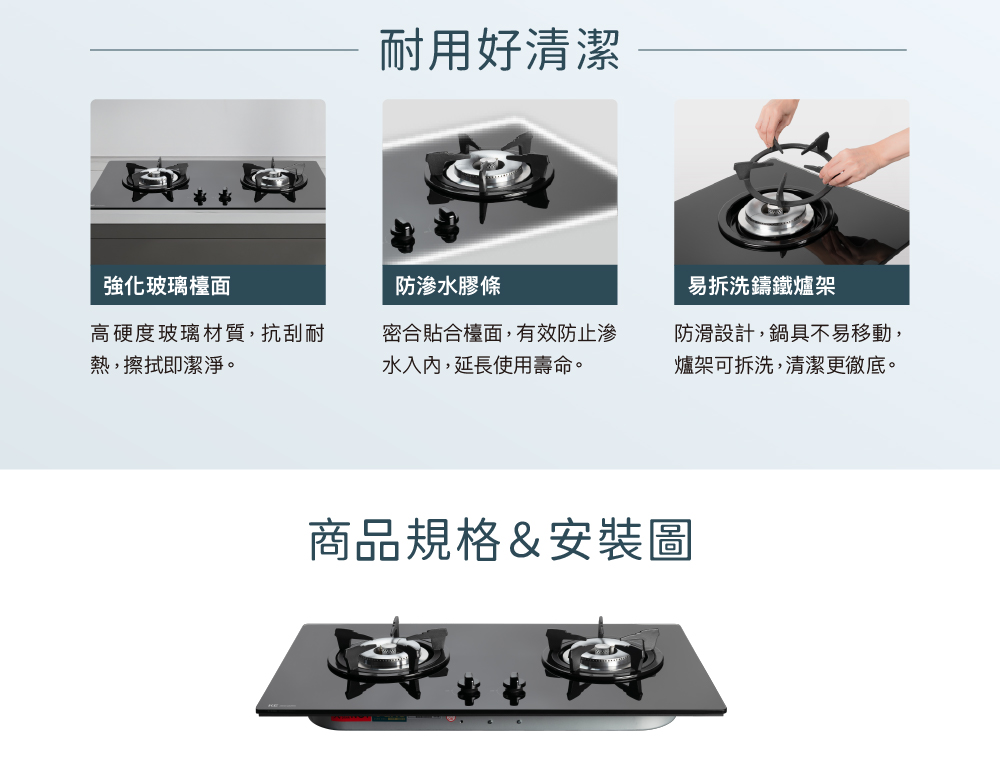 耐用好清潔

強化玻璃檯面

高硬度玻璃材質，抗刮耐熱，擦拭即潔淨。

防滲水膠條

密合貼合檯面，有效防止滲水入內，延長使用壽命。

易拆洗鑄鐵爐架

防滑設計，鍋具不易移動，爐架可拆洗，清潔更徹底。

商品規格&安裝圖